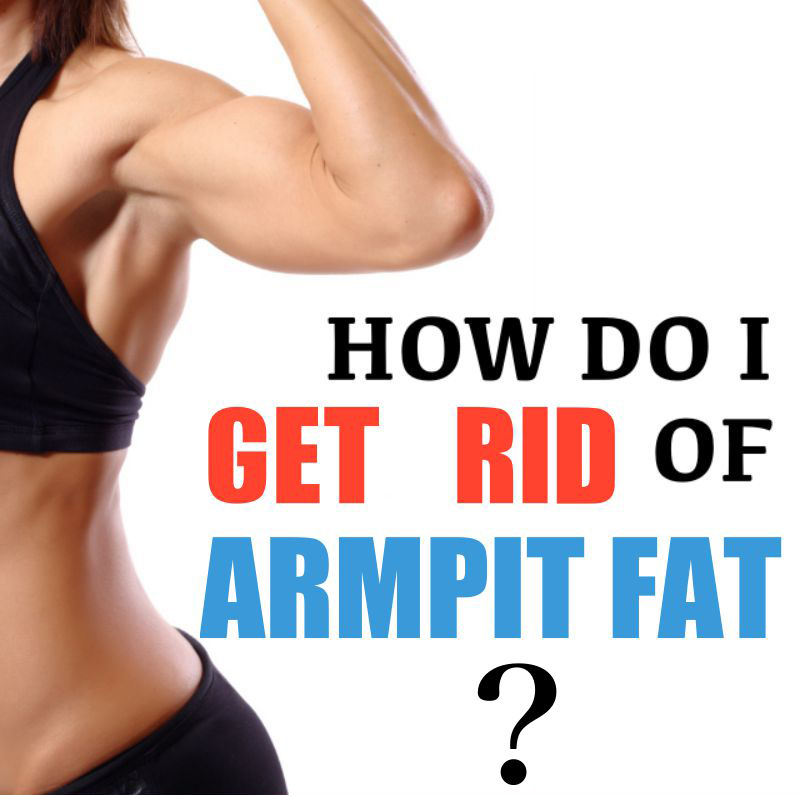 HOW DO I
GET RID OF
ARMPIT FAT
?